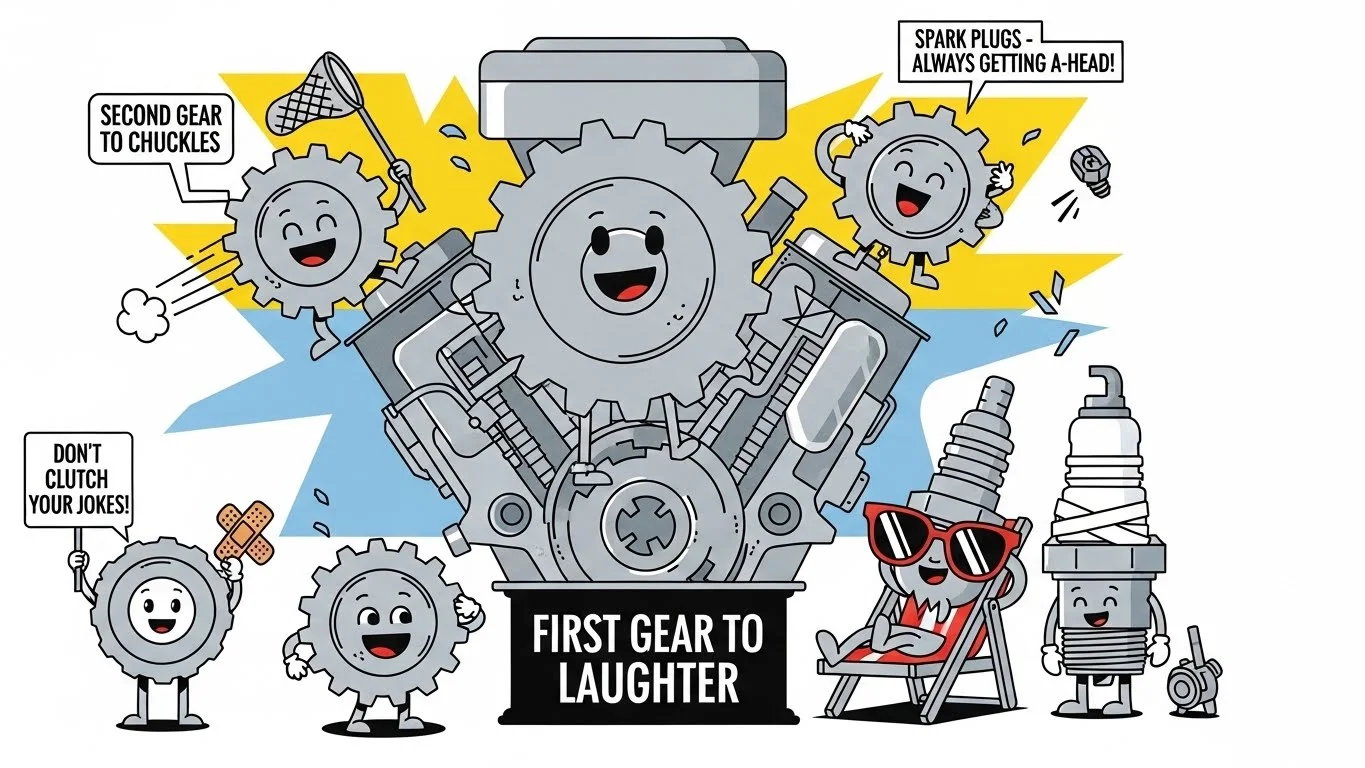 SECOND GEAR TO CHUCKLES

SPARK PLUGS - ALWAYS GETTING A-HEAD!

DON'T CLUTCH YOUR JOKES!

FIRST GEAR TO LAUGHTER